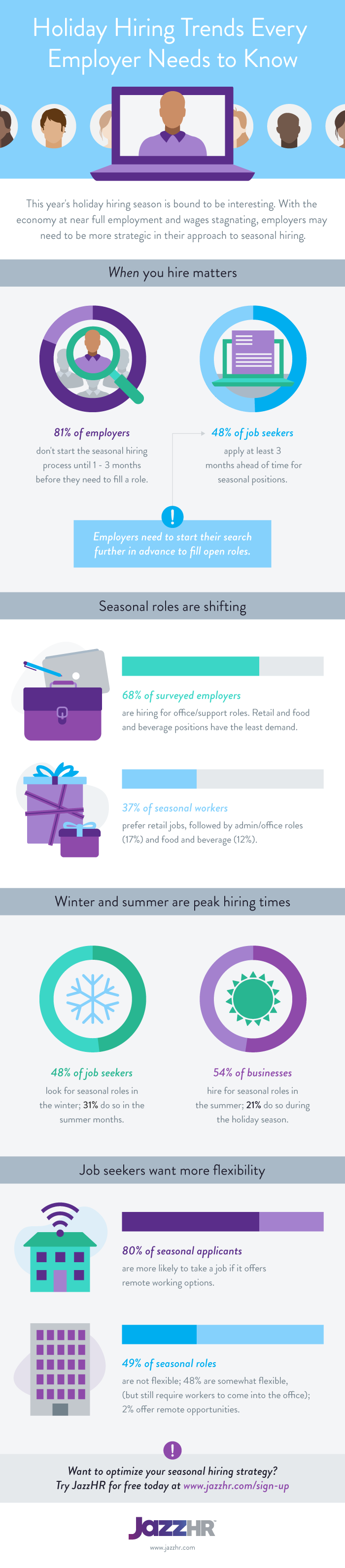 Holiday Hiring Trends Every Employer Needs to Know

This year's holiday hiring season is bound to be interesting. With the economy at near full employment and wages stagnating, employers may need to be more strategic in their approach to seasonal hiring.

When you hire matters

81% of employers
don't start the seasonal hiring process until 1 - 3 months before they need to fill a role.

48% of job seekers
apply at least 3 months ahead of time for seasonal positions.

!

Employers need to start their search further in advance to fill open roles.

Seasonal roles are shifting

68% of surveyed employers
are hiring for office/support roles. Retail and food and beverage positions have the least demand.

37% of seasonal workers
prefer retail jobs, followed by admin/office roles (17%) and food and beverage (12%).

Winter and summer are peak hiring times

48% of job seekers
look for seasonal roles in the winter; 31% do so in the summer months.

54% of businesses
hire for seasonal roles in the summer; 21% do so during the holiday season.

Job seekers want more flexibility

80% of seasonal applicants
are more likely to take a job if it offers remote working options.

49% of seasonal roles
are not flexible; 48% are somewhat flexible, (but still require workers to come into the office); 2% offer remote opportunities.

!

Want to optimize your seasonal hiring strategy?
Try JazzHR for free today at www.jazzhr.com/sign-up

JazzHR
www.jazzhr.com