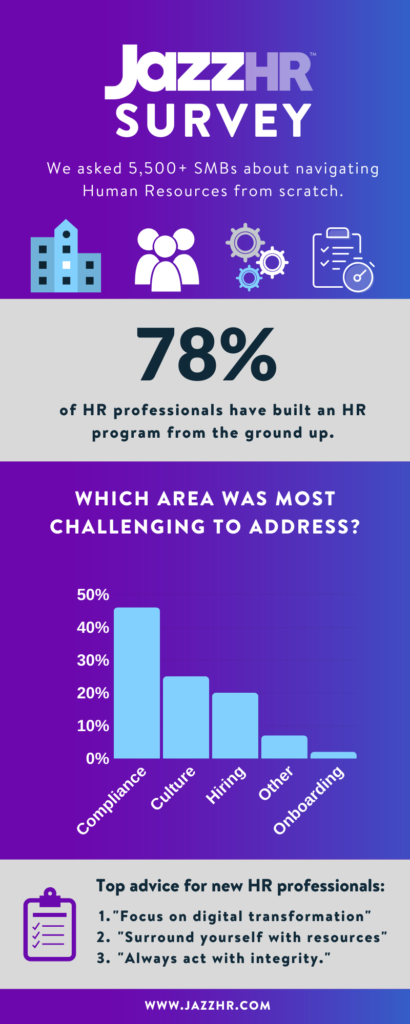 JazzHR™
SURVEY

We asked 5,500+ SMBs about navigating Human Resources from scratch.

78%
of HR professionals have built an HR program from the ground up.

WHICH AREA WAS MOST CHALLENGING TO ADDRESS?

50%
40%
30%
20%
10%
0%

Compliance
Culture
Hiring
Other
Onboarding

Top advice for new HR professionals:
1. "Focus on digital transformation"
2. "Surround yourself with resources"
3. "Always act with integrity."

WWW.JAZZHR.COM